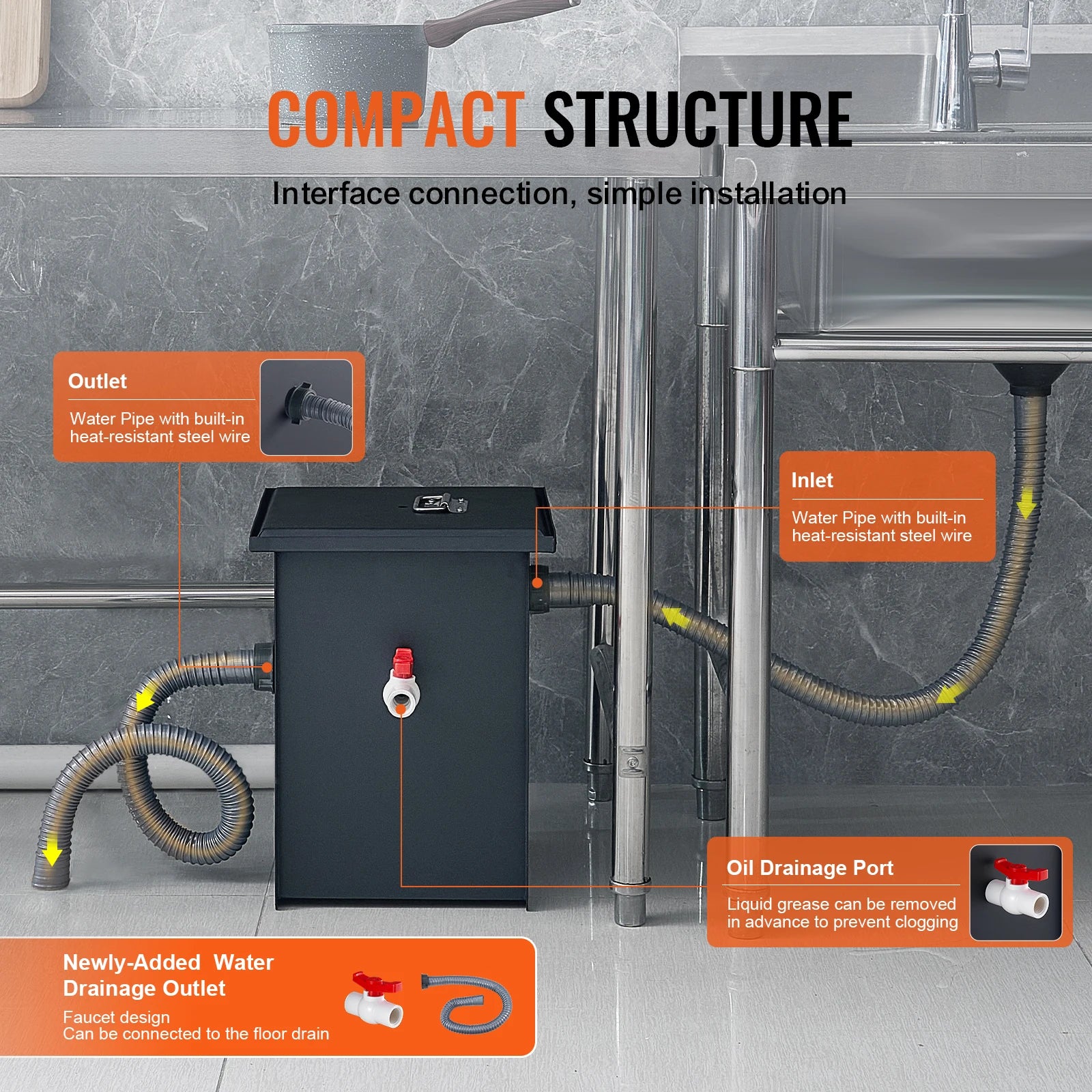 COMPACT STRUCTURE

Interface connection, simple installation

Outlet

Water Pipe with built-in heat-resistant steel wire

Inlet

Water Pipe with built-in heat-resistant steel wire

Oil Drainage Port

Liquid grease can be removed in advance to prevent clogging

Newly-Added Water Drainage Outlet

Faucet design
Can be connected to the floor drain